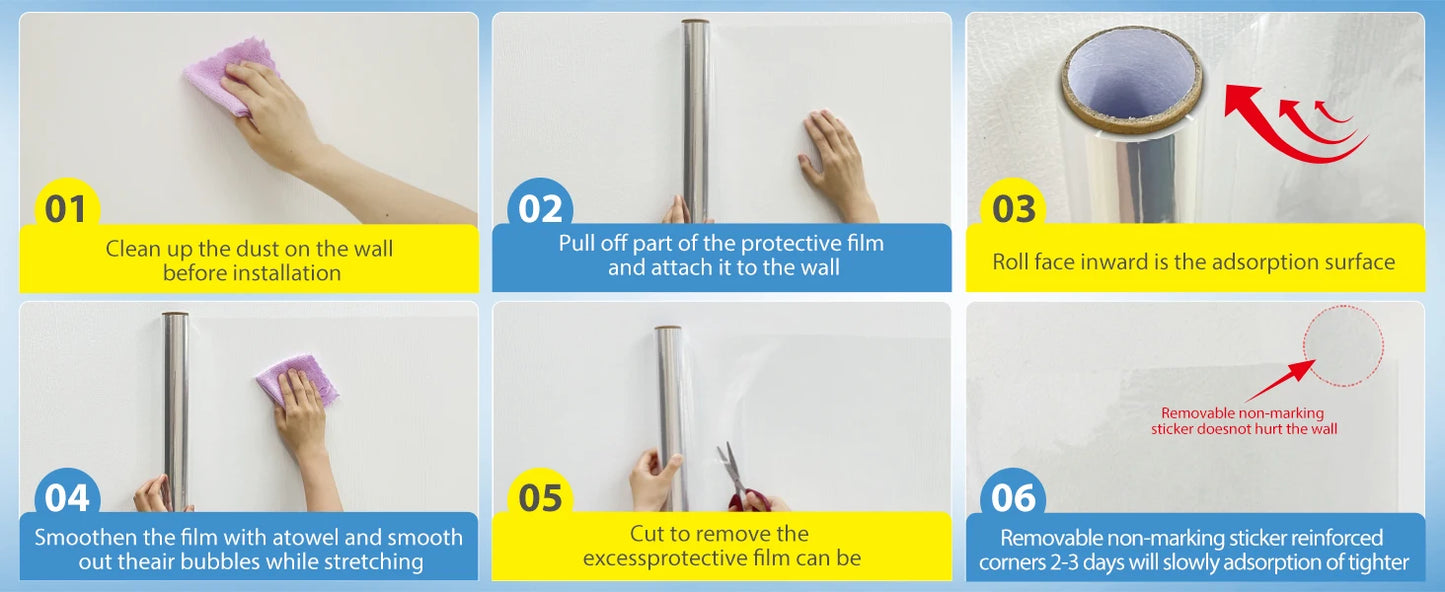 01
Clean up the dust on the wall before installation

02
Pull off part of the protective film and attach it to the wall

03
Roll face inward is the adsorption surface

04
Smoothen the film with atowel and smooth out theair bubbles while stretching

05
Cut to remove the excessprotective film can be

Removable non-marking sticker doesnot hurt the wall

06
Removable non-marking sticker reinforced corners 2-3 days will slowly adsorption of tighter