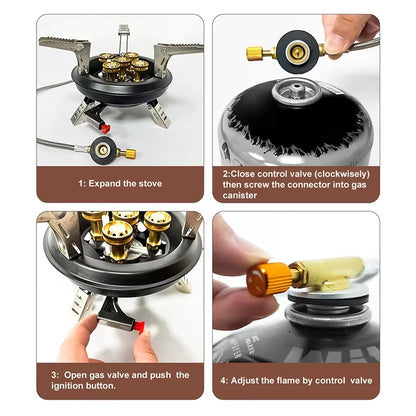 1: Expand the stove

2:Close control valve (clockwisely) then screw the connector into gas canister

3: Open gas valve and push the ignition button.

4: Adjust the flame by control valve