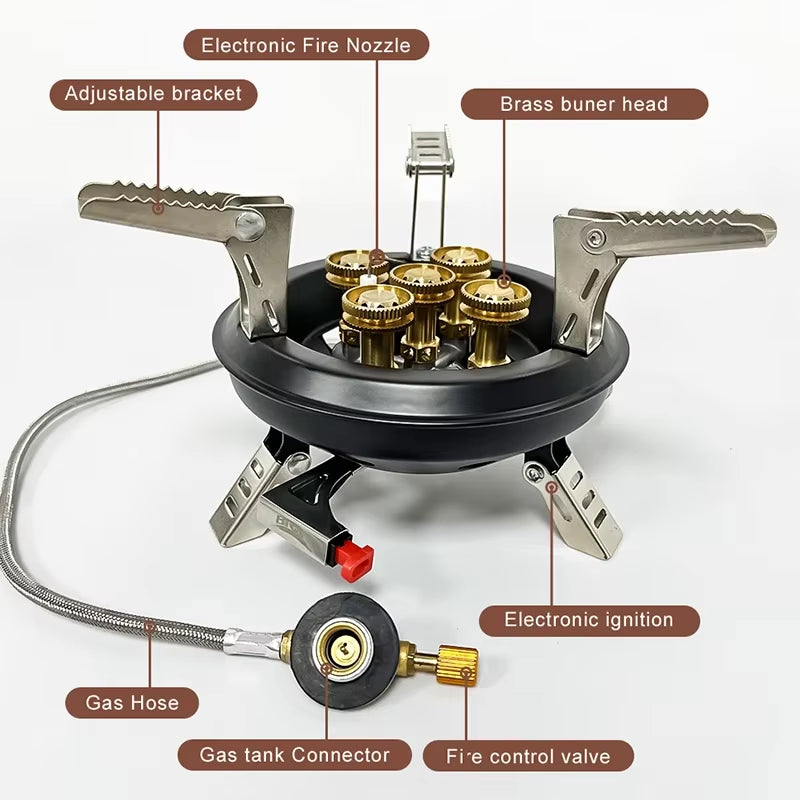 Electronic Fire Nozzle

Adjustable bracket

Brass buner head

Electronic ignition

Gas Hose

Gas tank Connector

Fire control valve