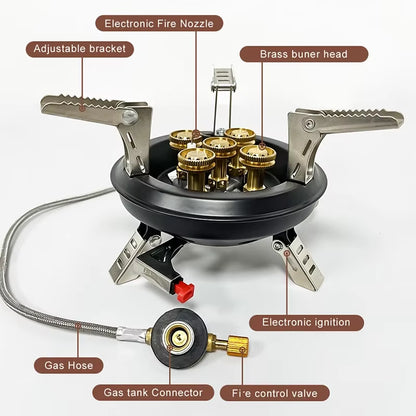 Electronic Fire Nozzle

Adjustable bracket

Brass buner head

Electronic ignition

Gas Hose

Gas tank Connector

Fire control valve