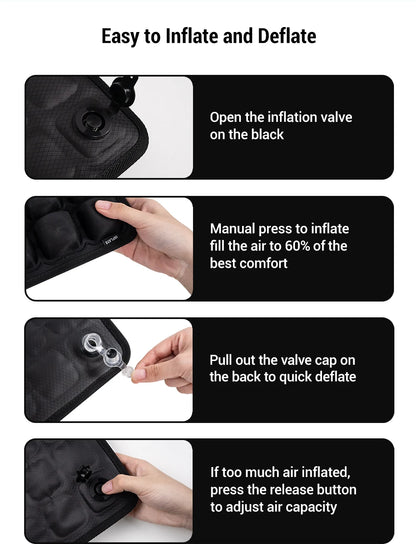 Easy to Inflate and Deflate

Open the inflation valve on the black

Manual press to inflate fill the air to 60% of the best comfort

Pull out the valve cap on the back to quick deflate

If too much air inflated, press the release button to adjust air capacity