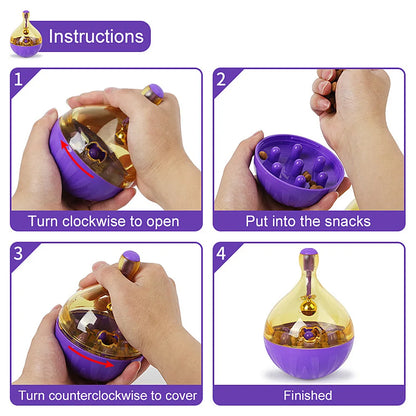 Instructions

1
Turn clockwise to open

2
Put into the snacks

3
Turn counterclockwise to cover

4
Finished