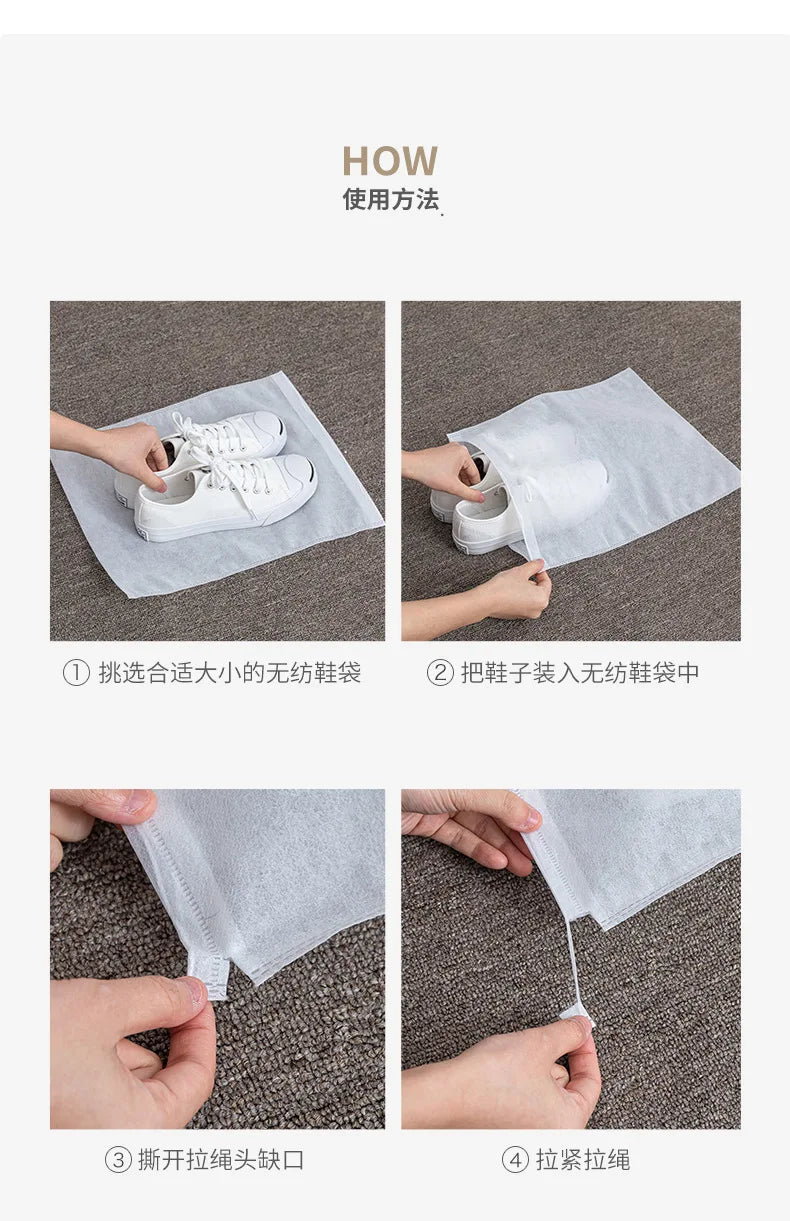 HOW
使用方法

① 挑选合适大小的无纺鞋袋

② 把鞋子装入无纺鞋袋中

③ 撕开拉绳头缺口

④ 拉紧拉绳