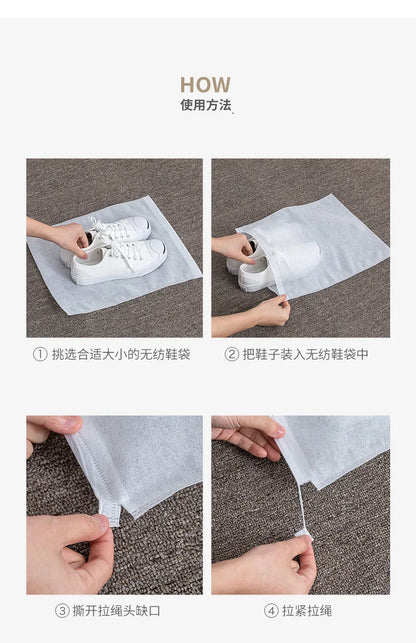 HOW
使用方法

① 挑选合适大小的无纺鞋袋

② 把鞋子装入无纺鞋袋中

③ 撕开拉绳头缺口

④ 拉紧拉绳