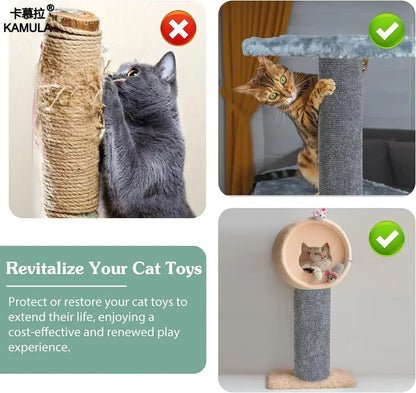 卡慕拉®
KAMULA

Revitalize Your Cat Toys

Protect or restore your cat toys to extend their life, enjoying a cost-effective and renewed play experience.