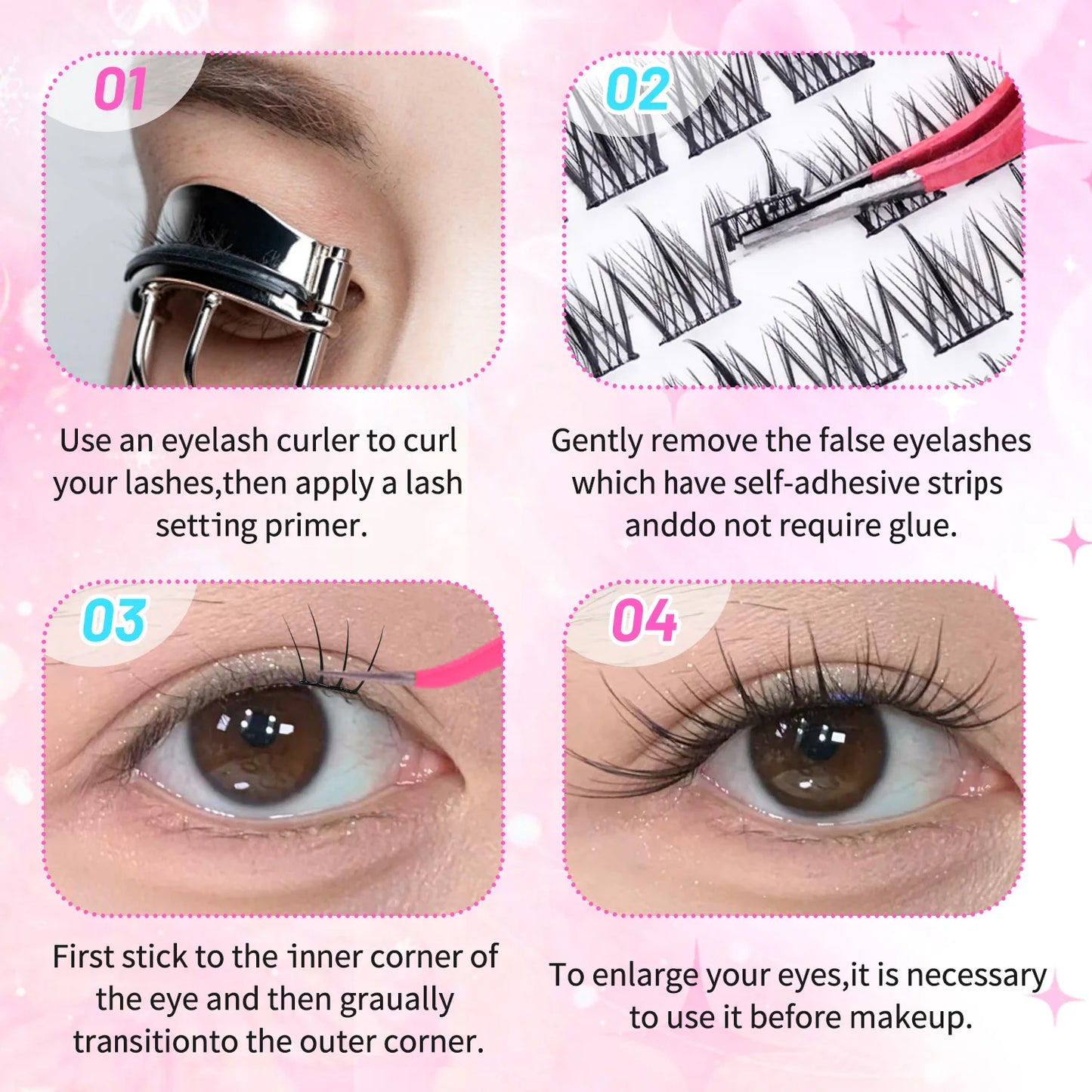 01

Use an eyelash curler to curl your lashes,then apply a lash setting primer.

02

Gently remove the false eyelashes which have self-adhesive strips anddo not require glue.

03

First stick to the inner corner of the eye and then graually transitionto the outer corner.

04

To enlarge your eyes,it is necessary to use it before makeup.