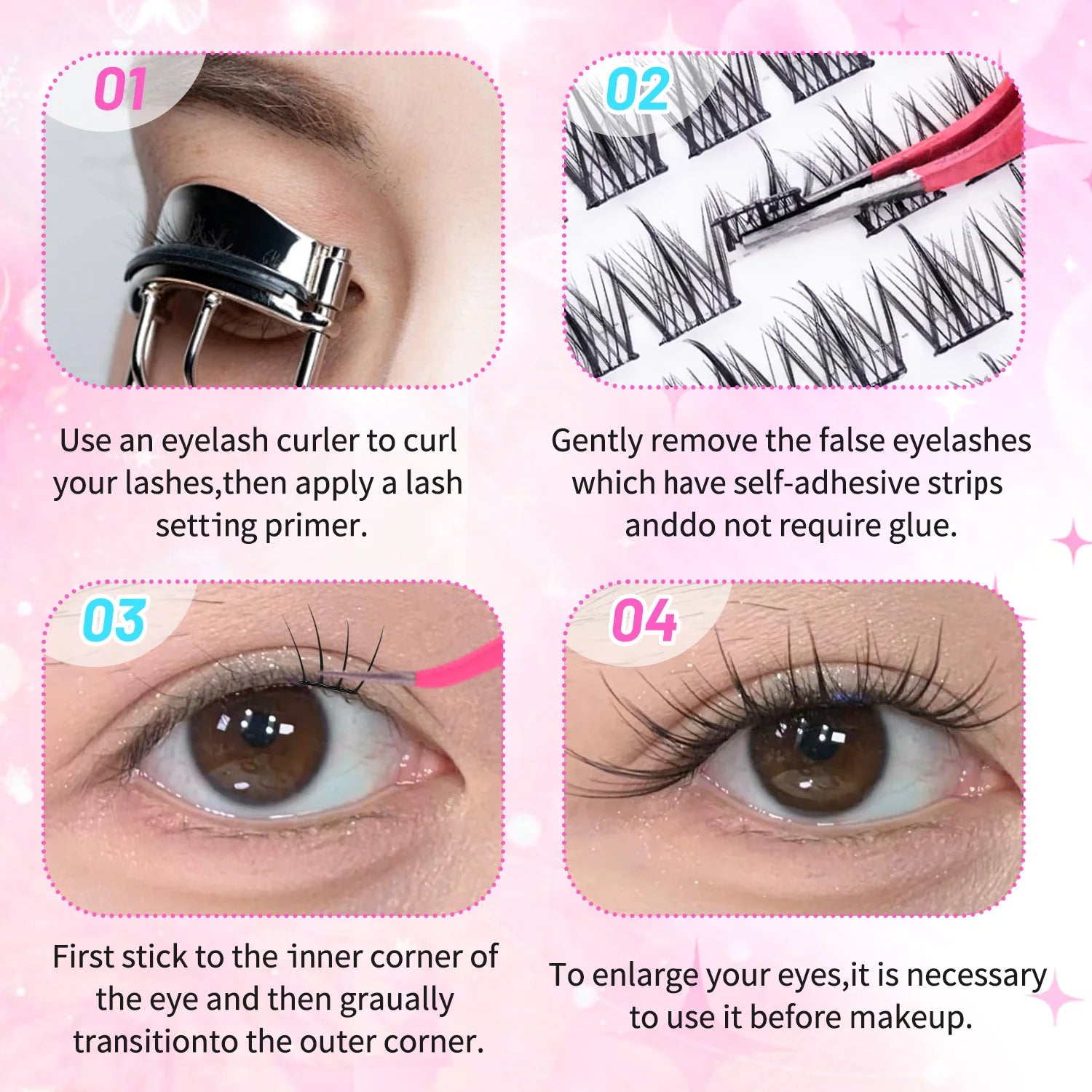 01

Use an eyelash curler to curl your lashes,then apply a lash setting primer.

02

Gently remove the false eyelashes which have self-adhesive strips anddo not require glue.

03

First stick to the inner corner of the eye and then graually transitionto the outer corner.

04

To enlarge your eyes,it is necessary to use it before makeup.