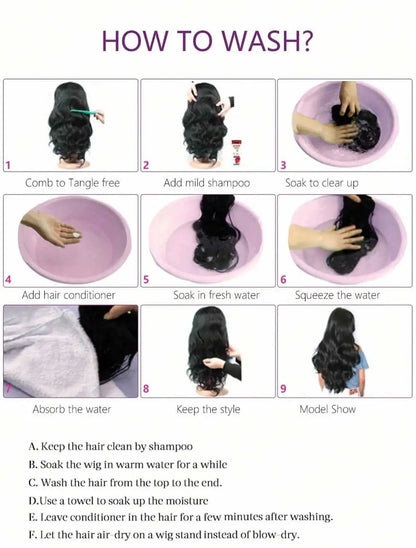 HOW TO WASH?

1
Comb to Tangle free

2
Add mild shampoo

3
Soak to clear up

4
Add hair conditioner

5
Soak in fresh water

6
Squeeze the water

7
Absorb the water

8
Keep the style

9
Model Show

A. Keep the hair clean by shampoo
B. Soak the wig in warm water for a while
C. Wash the hair from the top to the end.
D.Use a towel to soak up the moisture
E. Leave conditioner in the hair for a few minutes after washing.
F. Let the hair air-dry on a wig stand instead of blow-dry.