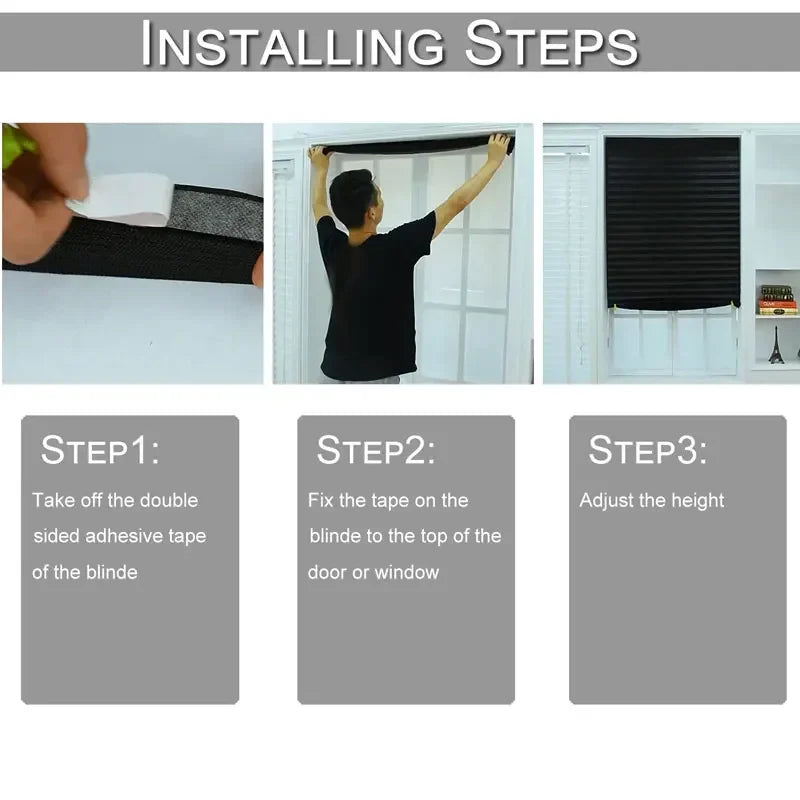 INSTALLING STEPS

STEP1:
Take off the double sided adhesive tape of the blinde

STEP2:
Fix the tape on the blinde to the top of the door or window

STEP3:
Adjust the height