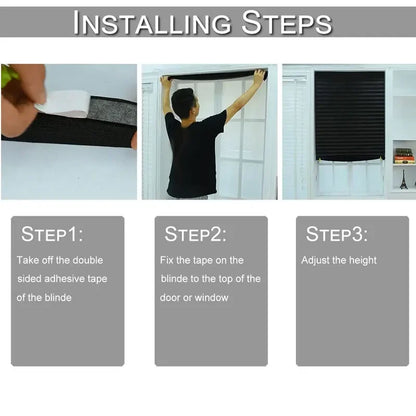 INSTALLING STEPS

STEP1:

Take off the double sided adhesive tape of the blinde

STEP2:

Fix the tape on the blinde to the top of the door or window

STEP3:

Adjust the height