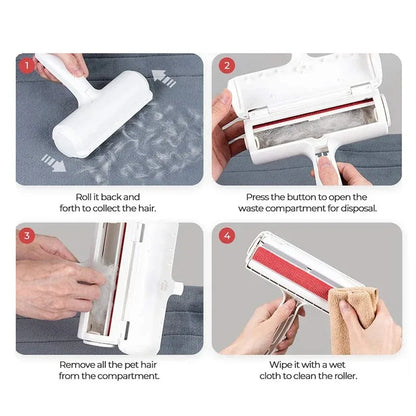 1

Roll it back and forth to collect the hair.

2

Press the button to open the waste compartment for disposal.

3

Remove all the pet hair from the compartment.

4

Wipe it with a wet cloth to clean the roller.