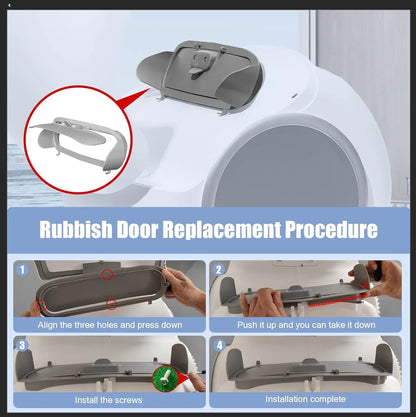 Rubbish Door Replacement Procedure

1
Align the three holes and press down

2
Push it up and you can take it down

3
Install the screws

4
Installation complete