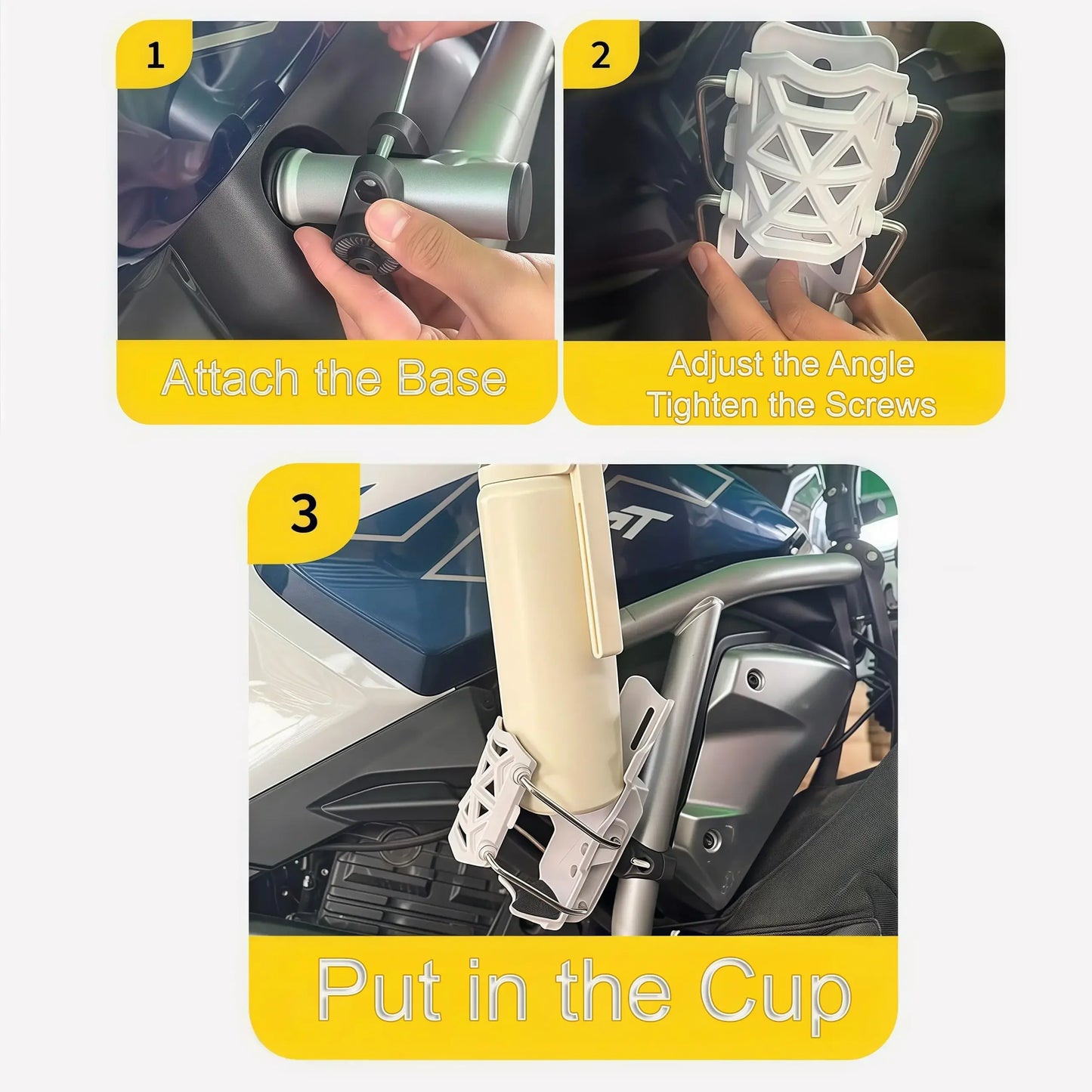 1

Attach the Base

2

Adjust the Angle
Tighten the Screws

3

Put in the Cup