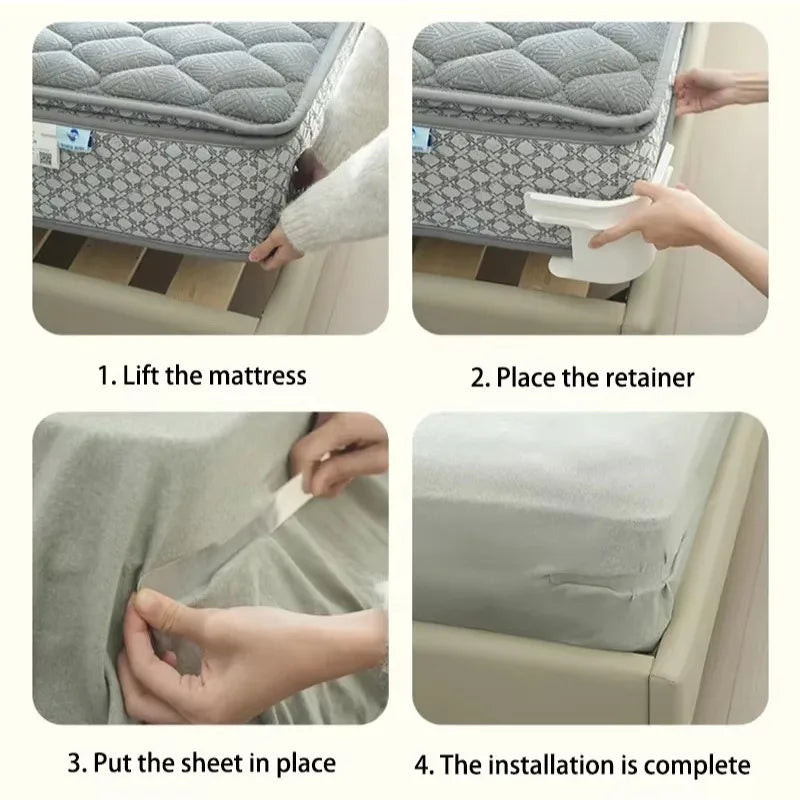 1. Lift the mattress

2. Place the retainer

3. Put the sheet in place

4. The installation is complete