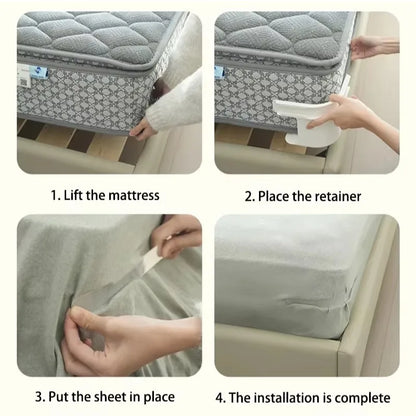 1. Lift the mattress

2. Place the retainer

3. Put the sheet in place

4. The installation is complete