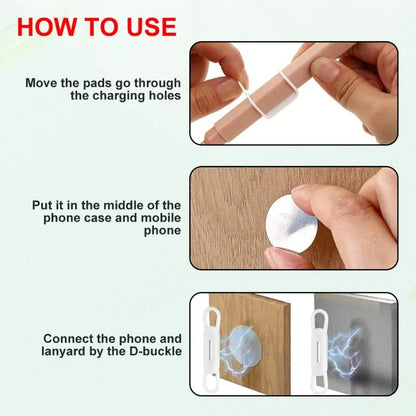 HOW TO USE

Move the pads go through the charging holes

Put it in the middle of the phone case and mobile phone

Connect the phone and lanyard by the D-buckle