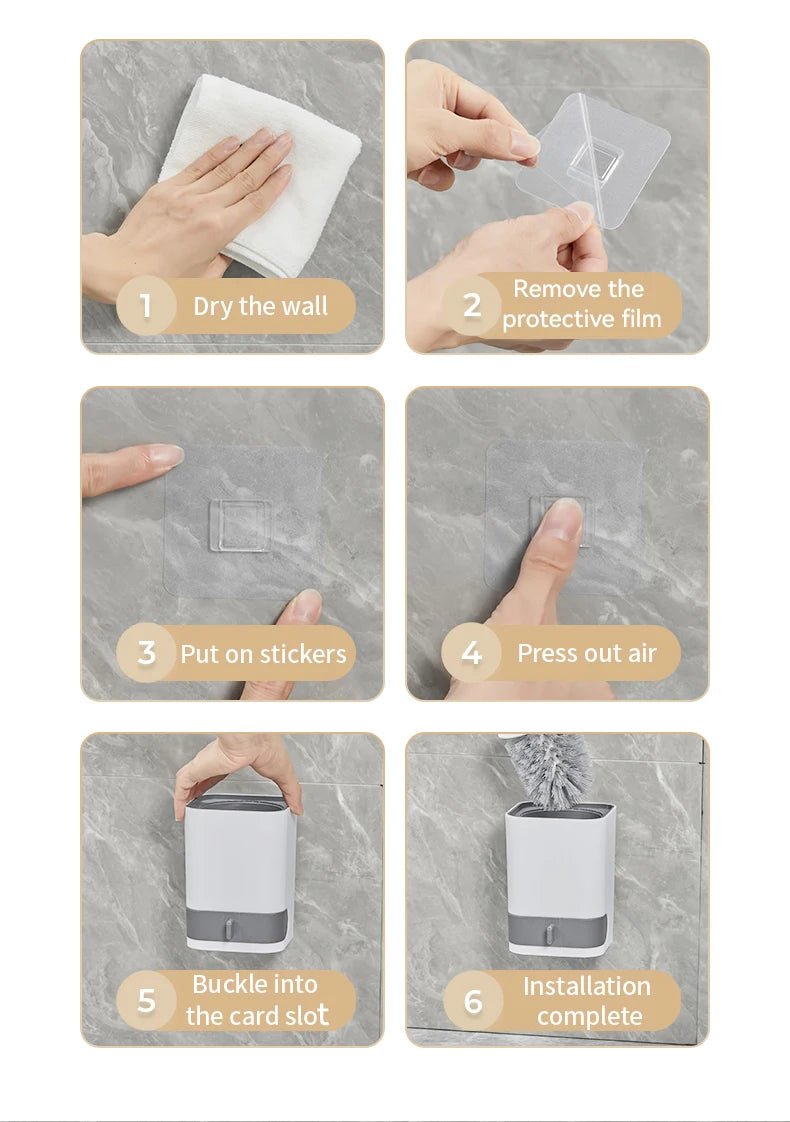 1 Dry the wall

2 Remove the protective film

3 Put on stickers

4 Press out air

5 Buckle into the card slot

6 Installation complete