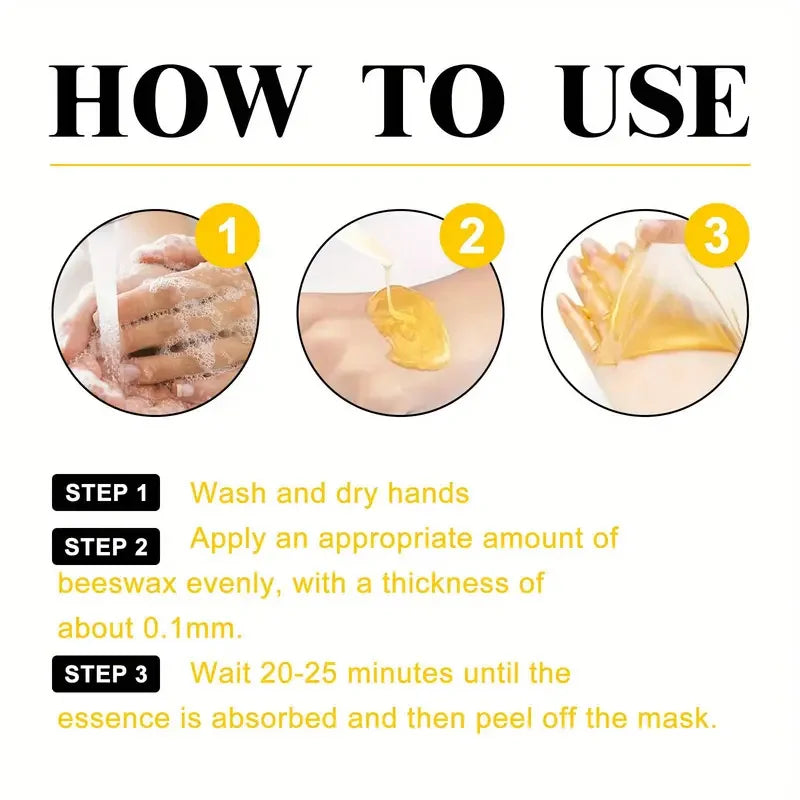 HOW TO USE

1

2

3

STEP 1 Wash and dry hands

STEP 2 Apply an appropriate amount of beeswax evenly, with a thickness of about 0.1mm.

STEP 3 Wait 20-25 minutes until the essence is absorbed and then peel off the mask.