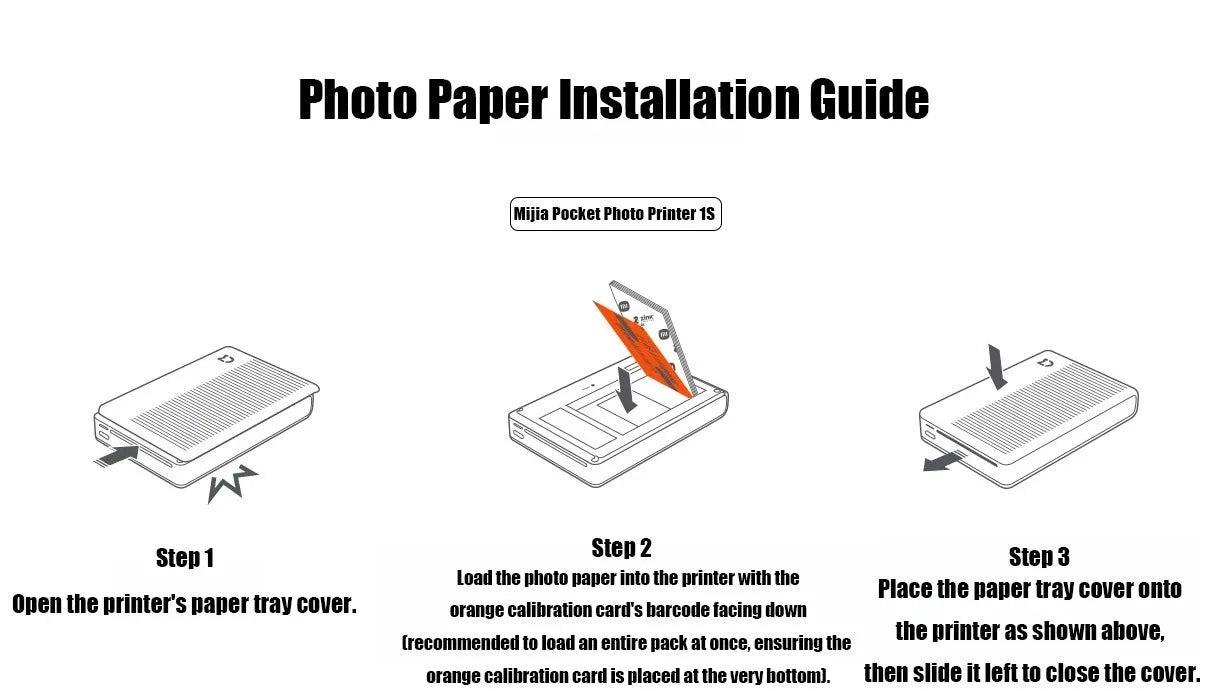 Photo Paper Installation Guide

Mijia Pocket Photo Printer 1S

zink

Step 1
Open the printer's paper tray cover.

Step 2
Load the photo paper into the printer with the orange calibration card's barcode facing down (recommended to load an entire pack at once, ensuring the orange calibration card is placed at the very bottom).

Step 3
Place the paper tray cover onto the printer as shown above, then slide it left to close the cover.