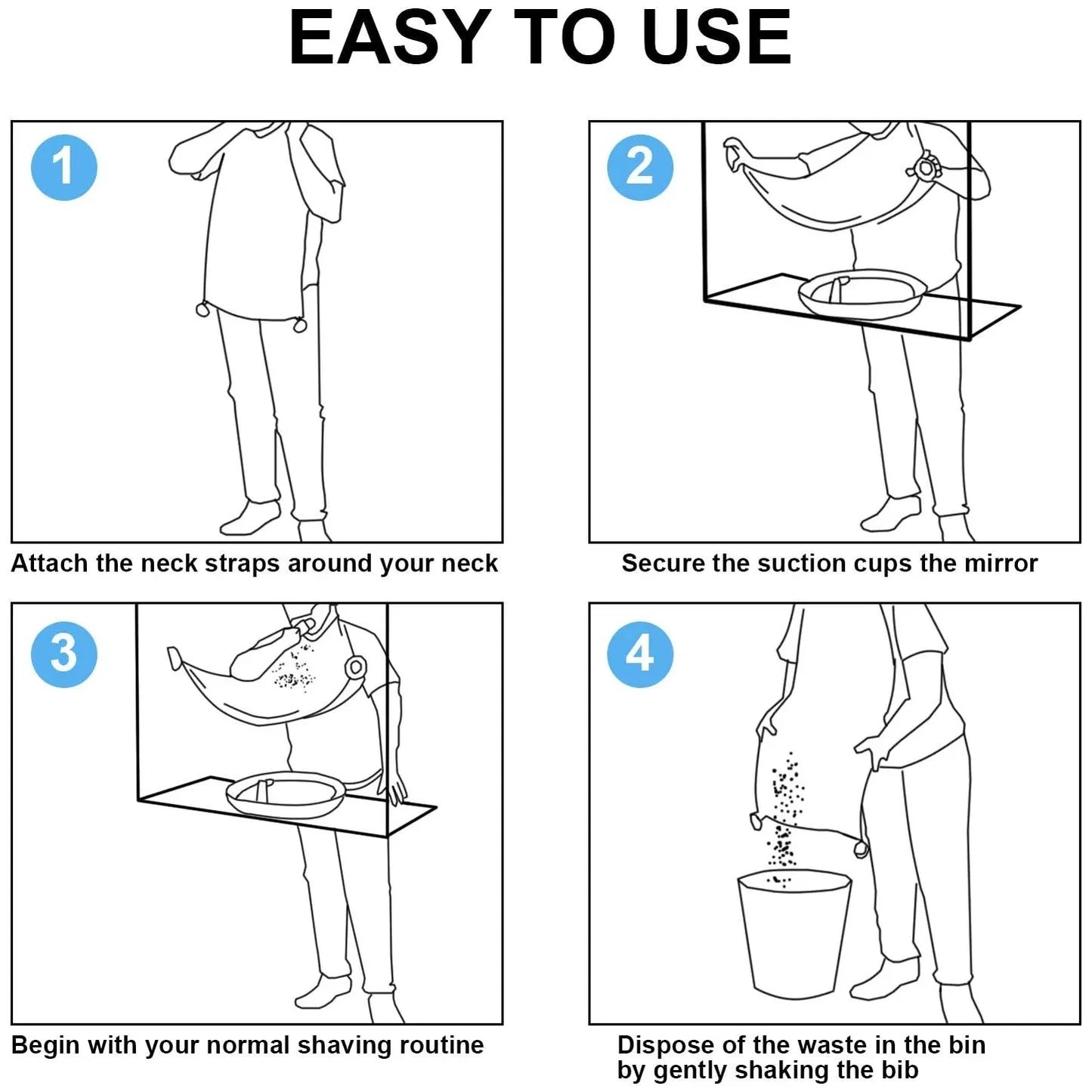 EASY TO USE

1

Attach the neck straps around your neck

2

Secure the suction cups the mirror

3

Begin with your normal shaving routine

4

Dispose of the waste in the bin by gently shaking the bib