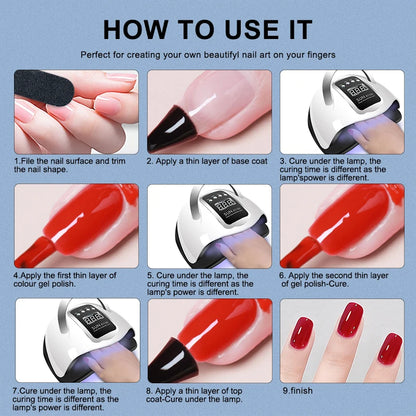 HOW TO USE IT

Perfect for creating your own beautifyl nail art on your fingers

1.File the nail surface and trim the nail shape.

2. Apply a thin layer of base coat

3. Cure under the lamp, the curing time is different as the lamp'spower is different.

4.Apply the first thin layer of colour gel polish.

5. Cure under the lamp, the curing time is different as the lamp's power is different.

6. Apply the second thin layer of gel polish-Cure.

7.Cure under the lamp, the curing time is different as the lamp's power is different.

8. Apply a thin layer of top coat-Cure under the lamp.

9.finish