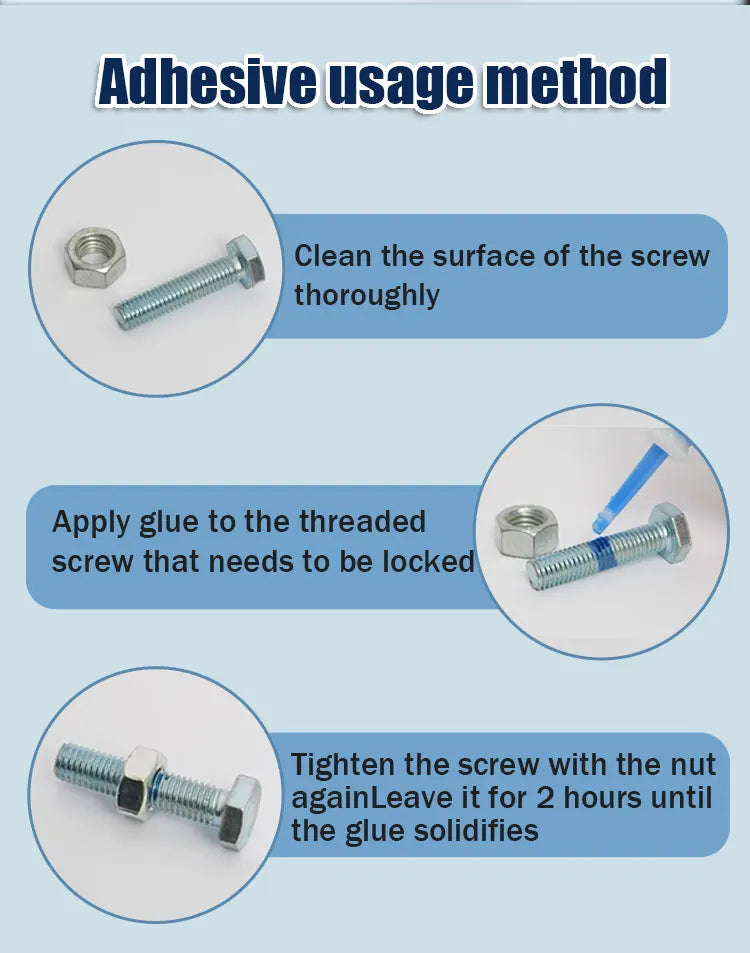 Adhesive usage method

Clean the surface of the screw thoroughly

Apply glue to the threaded screw that needs to be locked

Tighten the screw with the nut againLeave it for 2 hours until the glue solidifies