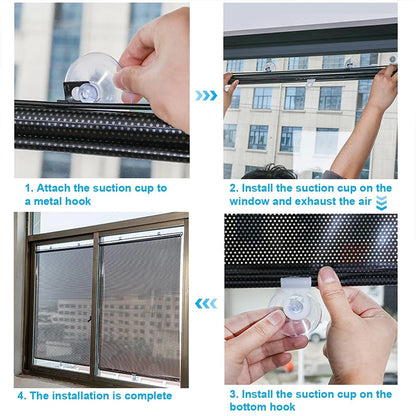 1. Attach the suction cup to a metal hook

2. Install the suction cup on the window and exhaust the air

4. The installation is complete

3. Install the suction cup on the bottom hook