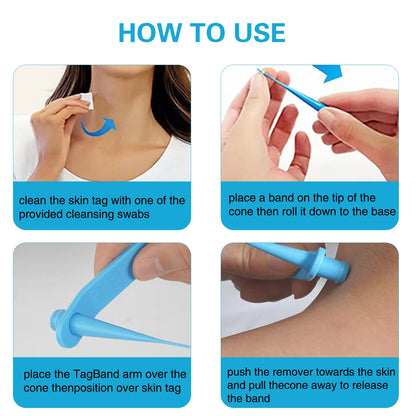 HOW TO USE

clean the skin tag with one of the provided cleansing swabs

place a band on the tip of the cone then roll it down to the base

place the TagBand arm over the cone thenposition over skin tag

push the remover towards the skin and pull thecone away to release the band