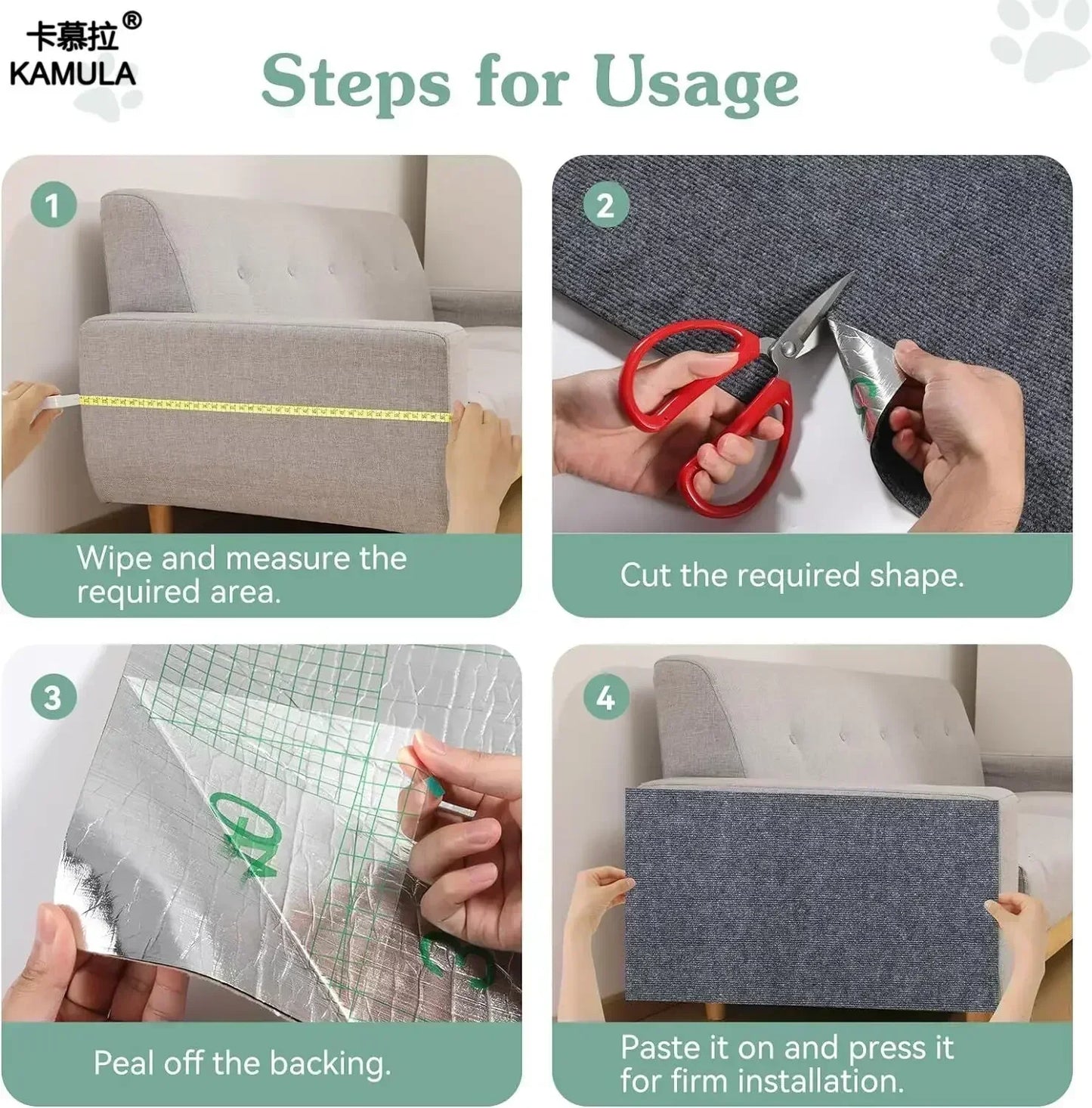 卡慕拉®
KAMULA

Steps for Usage

1
Wipe and measure the required area.

2
Cut the required shape.

3
Peal off the backing.

4
Paste it on and press it for firm installation.