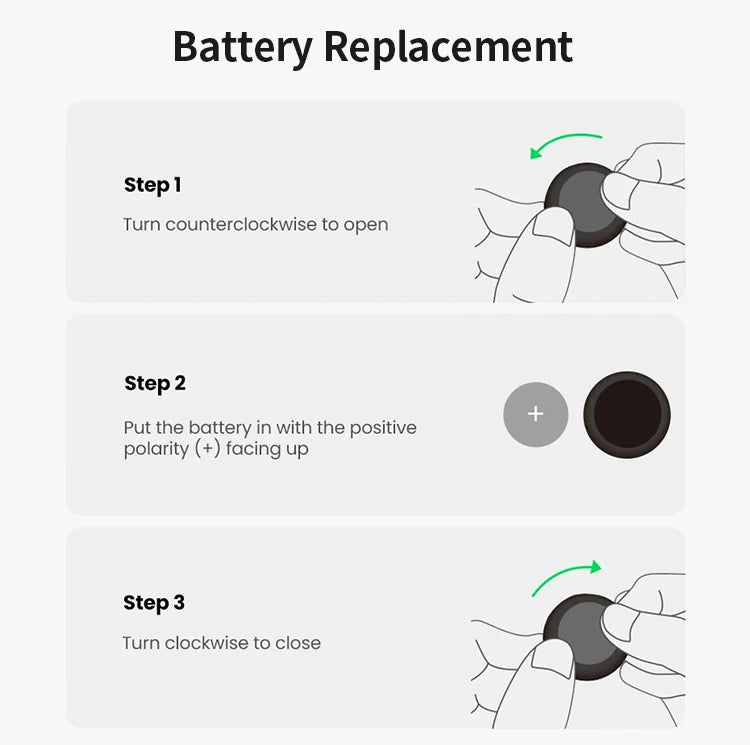 Battery Replacement

Step 1

Turn counterclockwise to open

Step 2

Put the battery in with the positive polarity (+) facing up

+

Step 3

Turn clockwise to close