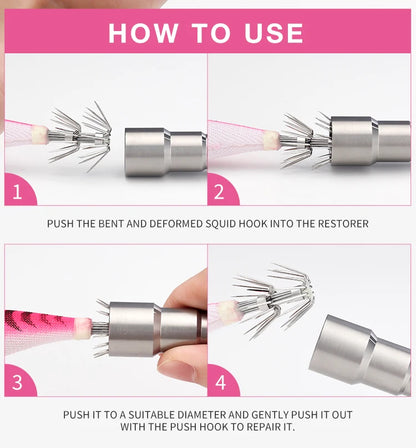 HOW TO USE

1

2

PUSH THE BENT AND DEFORMED SQUID HOOK INTO THE RESTORER

3

4

PUSH IT TO A SUITABLE DIAMETER AND GENTLY PUSH IT OUT WITH THE PUSH HOOK TO REPAIR IT.