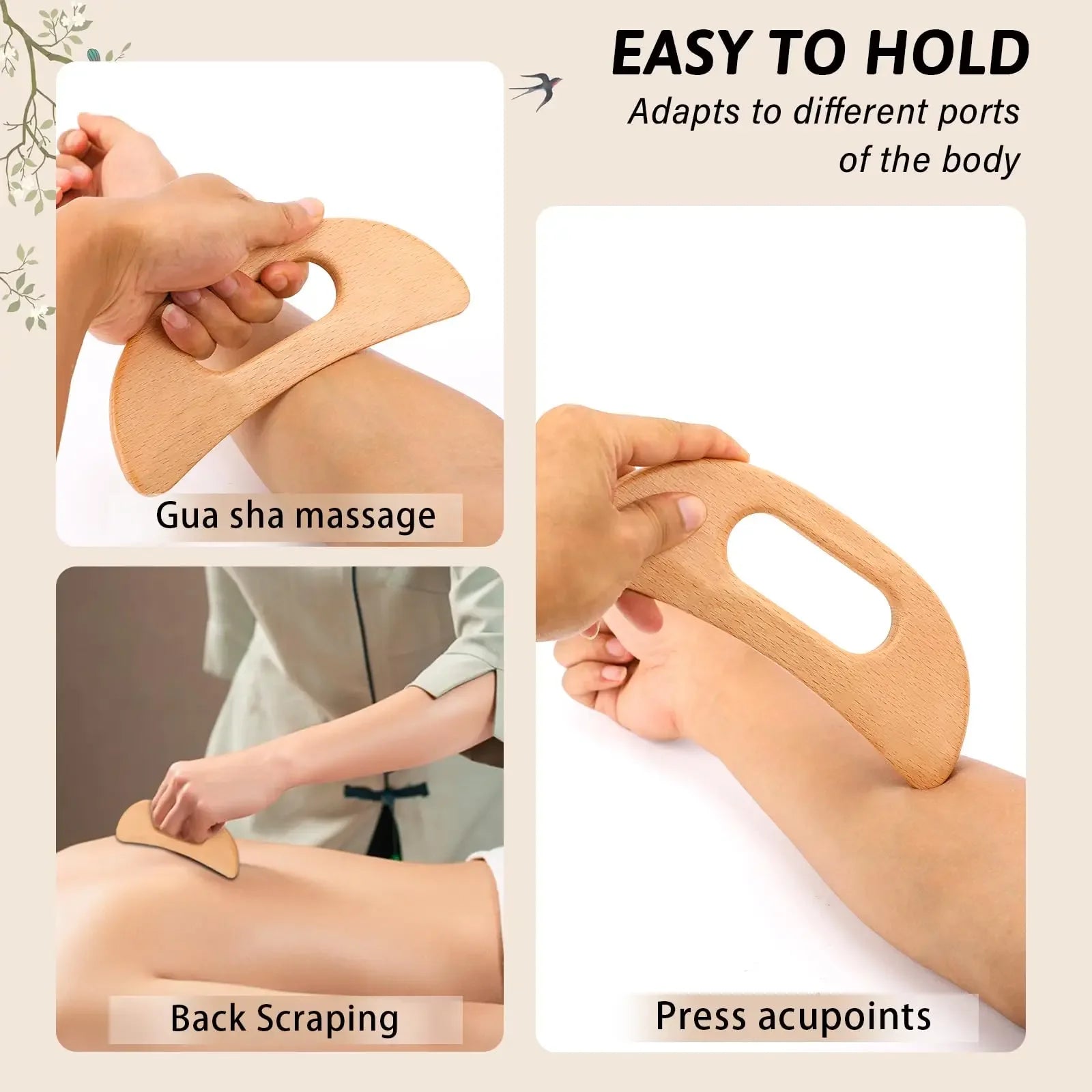 EASY TO HOLD
Adapts to different ports of the body

Gua sha massage

Back Scraping

Press acupoints