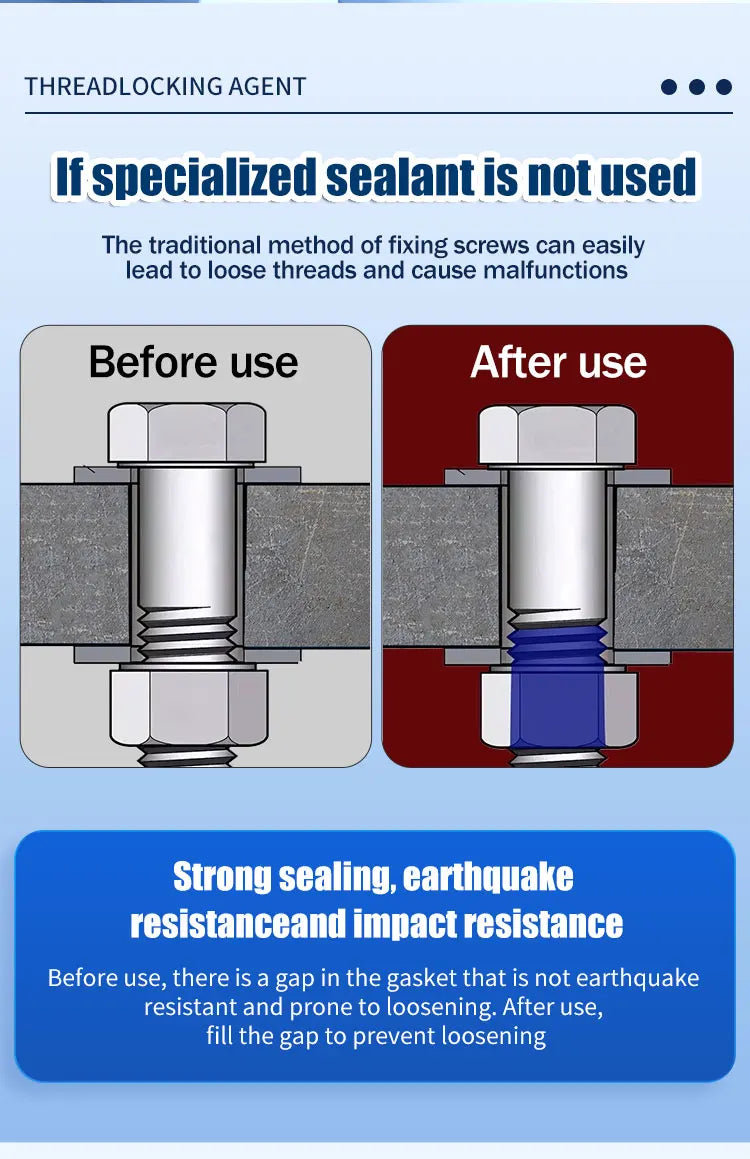 THREADLOCKING AGENT

If specialized sealant is not used

The traditional method of fixing screws can easily lead to loose threads and cause malfunctions

Before use

After use

Strong sealing, earthquake resistanceand impact resistance

Before use, there is a gap in the gasket that is not earthquake resistant and prone to loosening. After use, fill the gap to prevent loosening