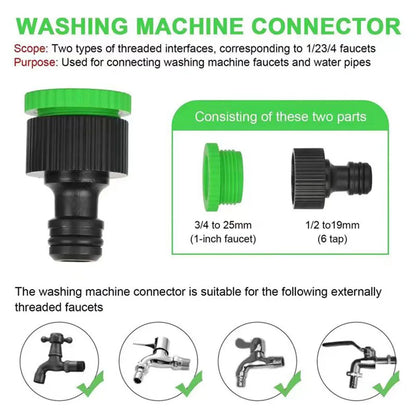 WASHING MACHINE CONNECTOR

Scope: Two types of threaded interfaces, corresponding to 1/23/4 faucets
Purpose: Used for connecting washing machine faucets and water pipes

Consisting of these two parts

3/4 to 25mm
(1-inch faucet)

1/2 to19mm
(6 tap)

The washing machine connector is suitable for the following externally threaded faucets