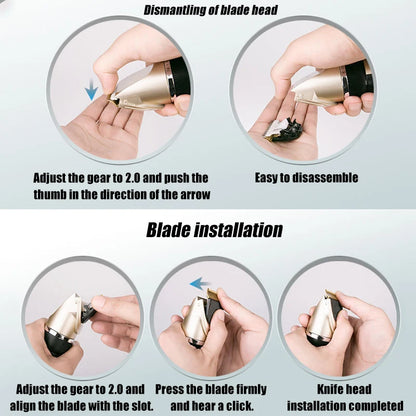 Dismantling of blade head

Adjust the gear to 2.0 and push the thumb in the direction of the arrow

Easy to disassemble

Blade installation

Adjust the gear to 2.0 and align the blade with the slot.

Press the blade firmly and hear a click.

Knife head installation completed