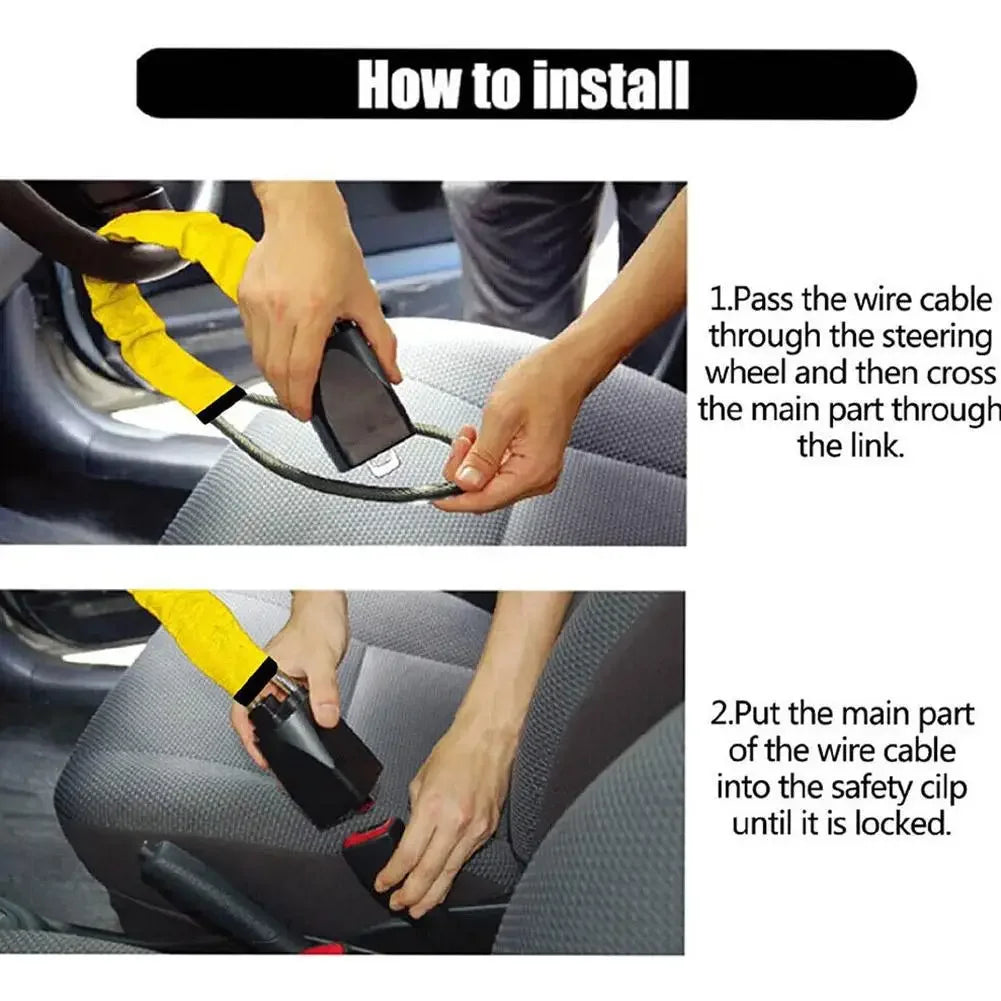 How to install

1.Pass the wire cable through the steering wheel and then cross the main part through the link.

2.Put the main part of the wire cable into the safety cilp until it is locked.