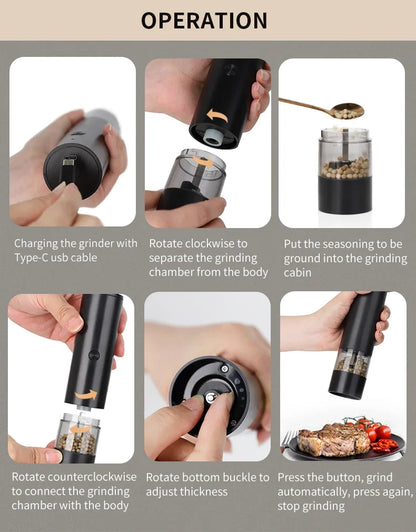 OPERATION

Charging the grinder with Type-C usb cable

Rotate clockwise to separate the grinding chamber from the body

Put the seasoning to be ground into the grinding cabin

Rotate counterclockwise to connect the grinding chamber with the body

Rotate bottom buckle to adjust thickness

Press the button, grind automatically, press again, stop grinding