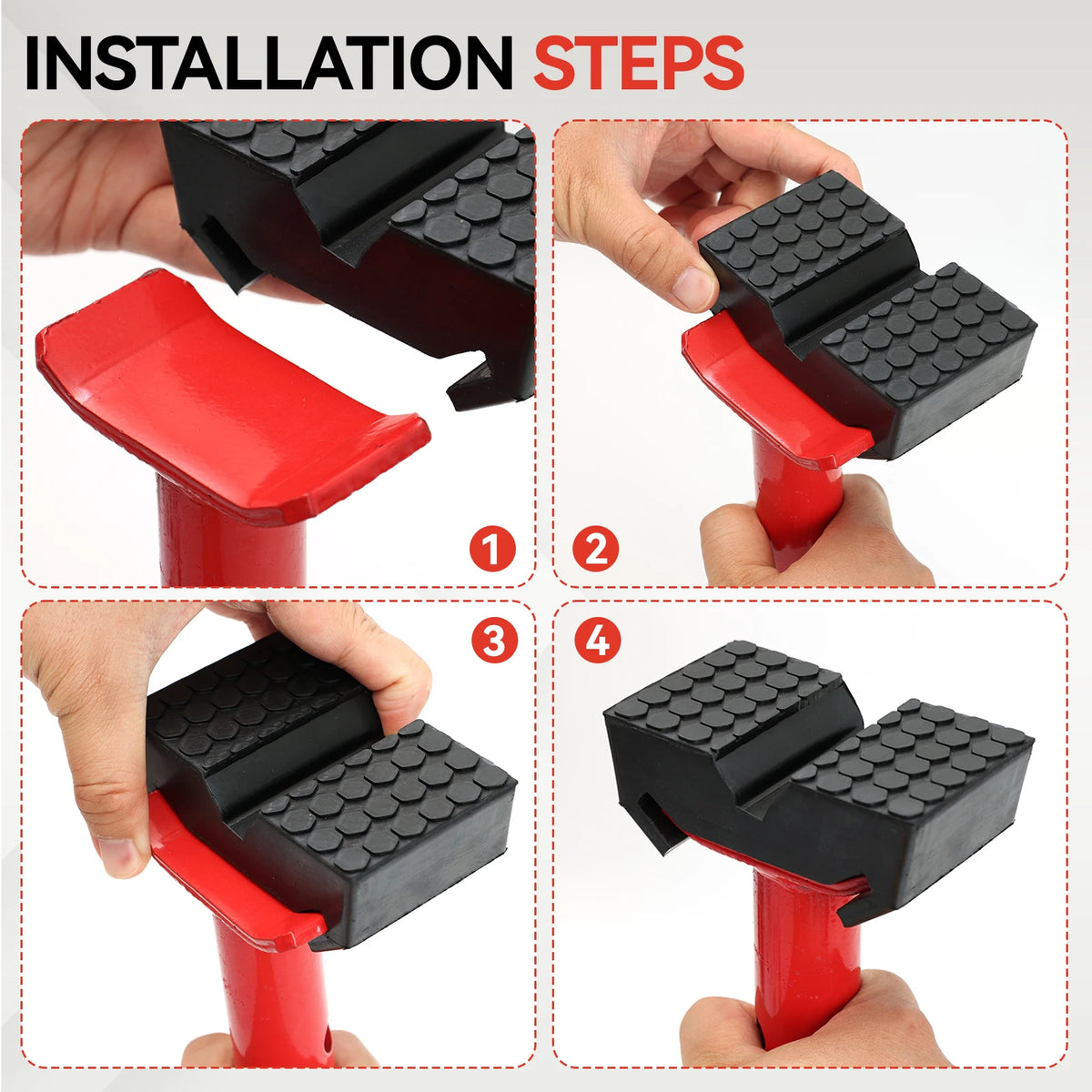 INSTALLATION STEPS

1

2

3

4