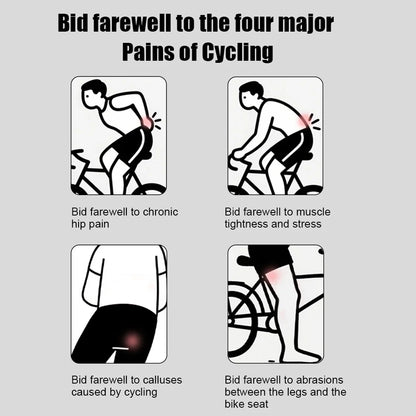 Bid farewell to the four major Pains of Cycling

Bid farewell to chronic hip pain

Bid farewell to muscle tightness and stress

Bid farewell to calluses caused by cycling

Bid farewell to abrasions between the legs and the bike seat