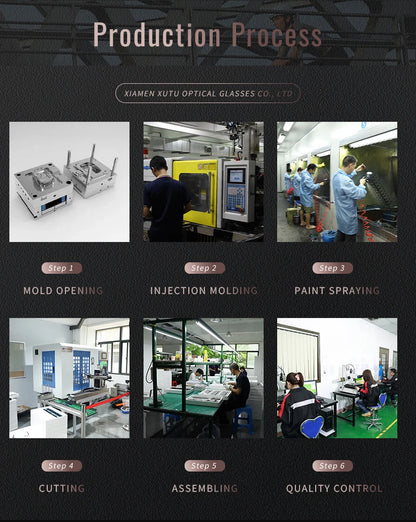 Production Process

XIAMEN XUTU OPTICAL GLASSES CO., LTD

Step 1
MOLD OPENING

Step 2
INJECTION MOLDING

Step 3
PAINT SPRAYING

Step 4
CUTTING

Step 5
ASSEMBLING

Step 6
QUALITY CONTROL