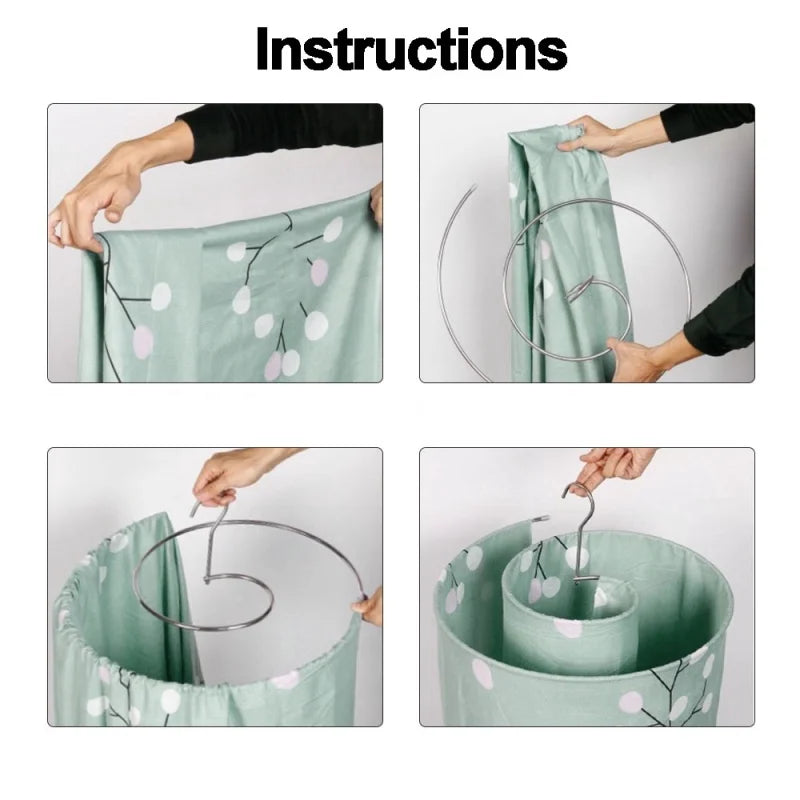 Instructions