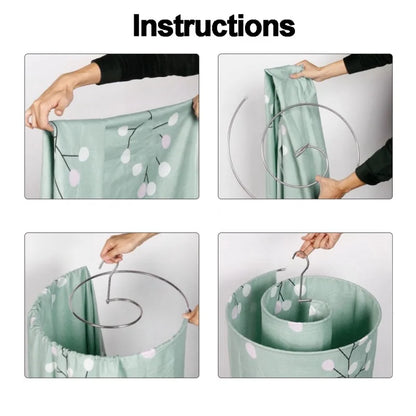 Instructions