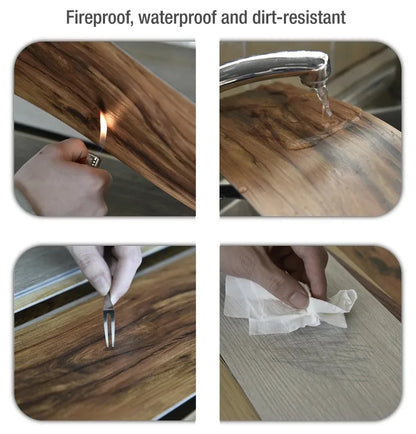 Fireproof, waterproof and dirt-resistant