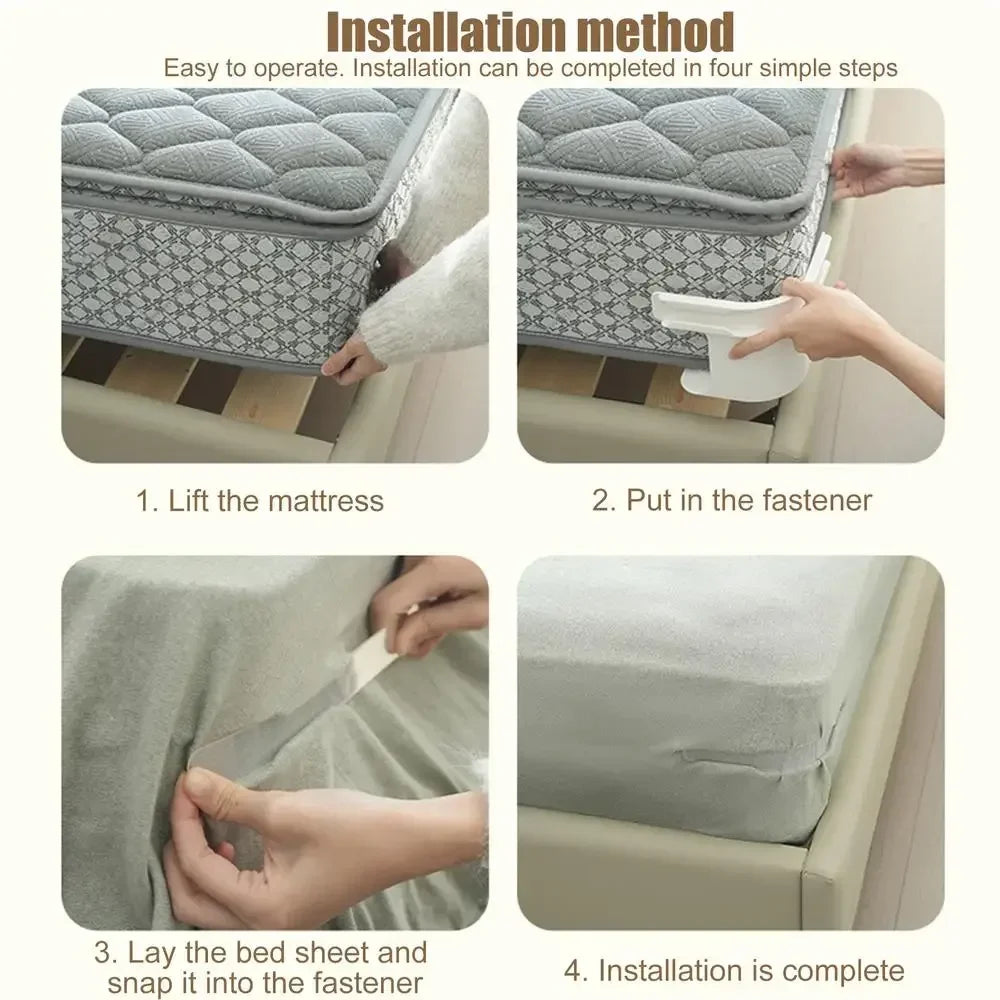 Installation method

Easy to operate. Installation can be completed in four simple steps

1. Lift the mattress

2. Put in the fastener

3. Lay the bed sheet and snap it into the fastener

4. Installation is complete