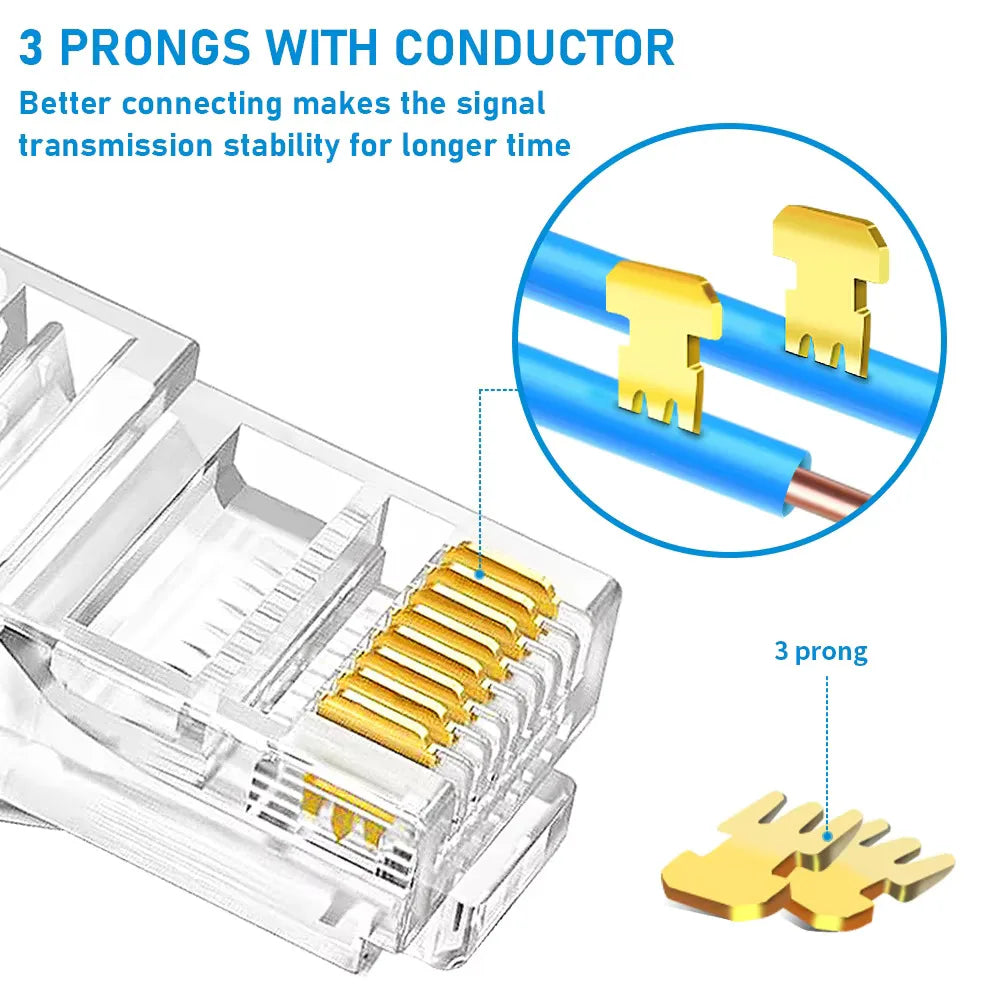 3 PRONGS WITH CONDUCTOR

Better connecting makes the signal transmission stability for longer time

3 prong