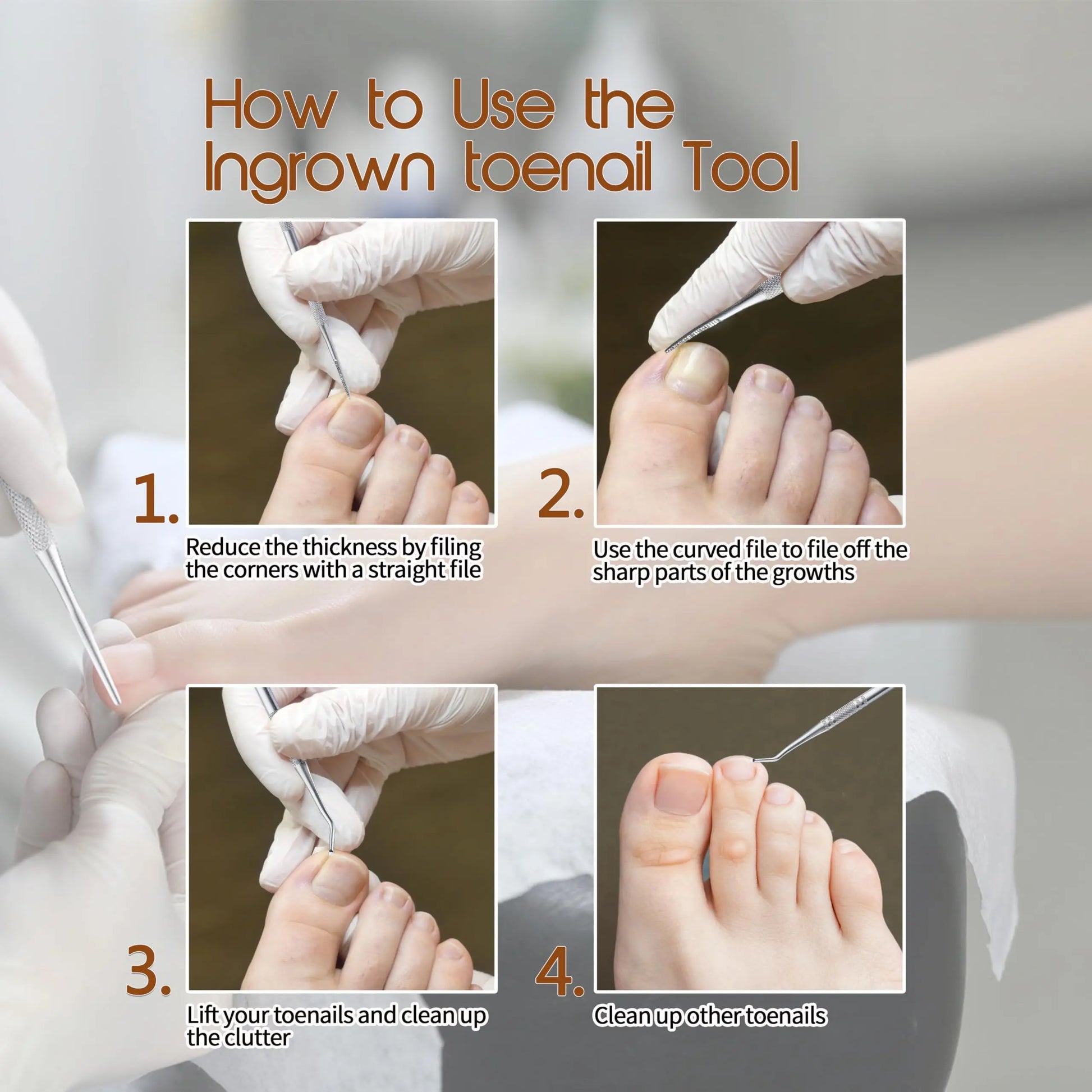 How to Use the Ingrown toenail Tool

1.
Reduce the thickness by filing the corners with a straight file

2.
Use the curved file to file off the sharp parts of the growths

3.
Lift your toenails and clean up the clutter

4.
Clean up other toenails