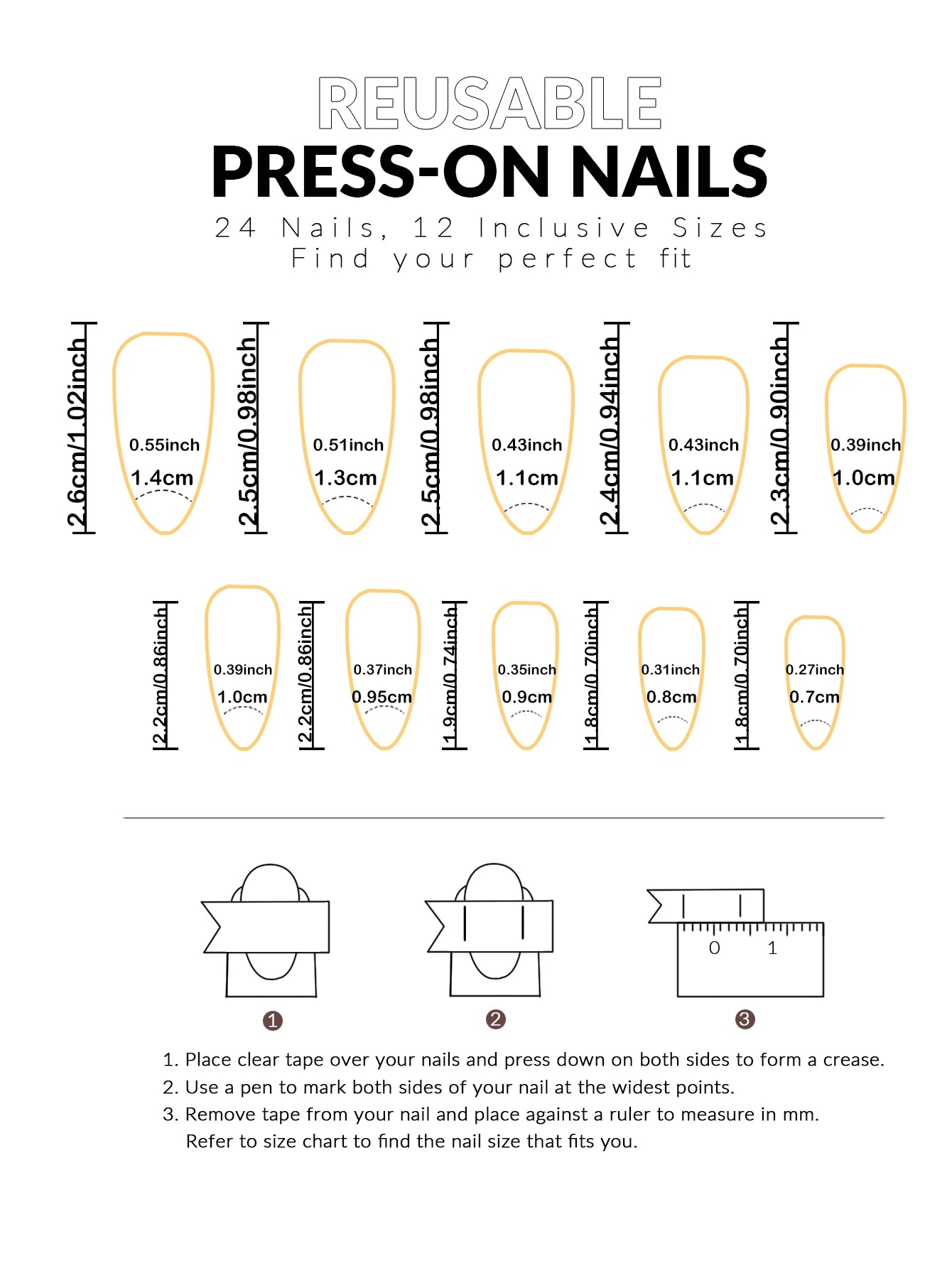 REUSABLE
PRESS-ON NAILS
24 Nails, 12 Inclusive Sizes
Find your perfect fit

2.6cm/1.02inch
0.55inch
1.4cm
2.5cm/0.98inch
0.51inch
1.3cm
2.5cm/0.98inch
0.43inch
1.1cm
2.4cm/0.94inch
0.43inch
1.1cm
2.3cm/0.90inch
0.39inch
1.0cm

2.2cm/0.86inch
0.39inch
1.0cm
2.2cm/0.86inch
0.37inch
0.95cm
1.9cm/0.74inch
0.35inch
0.9cm
1.8cm/0.70inch
0.31inch
0.8cm
1.8cm/0.70inch
0.27inch
0.7cm

0 1

1
2
3

1. Place clear tape over your nails and press down on both sides to form a crease.
2. Use a pen to mark both sides of your nail at the widest points.
3. Remove tape from your nail and place against a ruler to measure in mm. Refer to size chart to find the nail size that fits you.