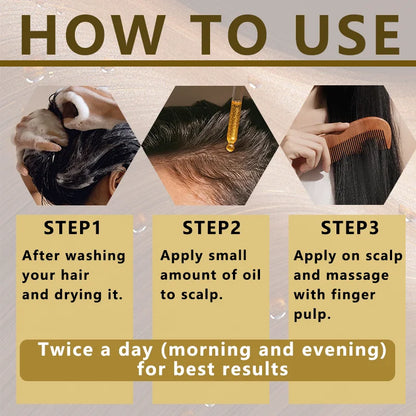 HOW TO USE

STEP1
After washing your hair and drying it.

STEP2
Apply small amount of oil to scalp.

STEP3
Apply on scalp and massage with finger pulp.

Twice a day (morning and evening) for best results