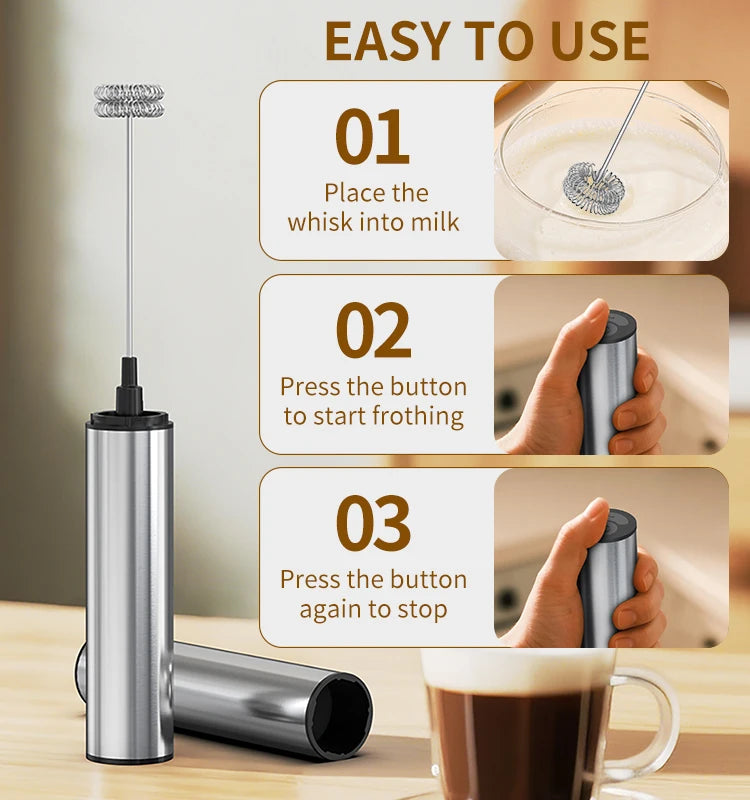 EASY TO USE

01
Place the whisk into milk

02
Press the button to start frothing

03
Press the button again to stop