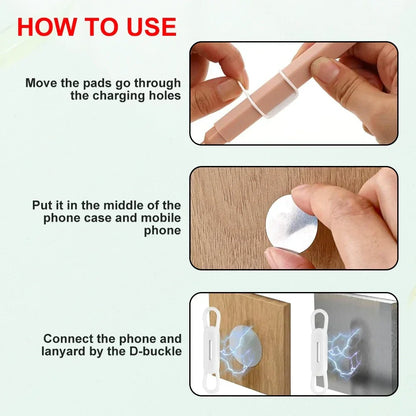 HOW TO USE

Move the pads go through the charging holes

Put it in the middle of the phone case and mobile phone

Connect the phone and lanyard by the D-buckle